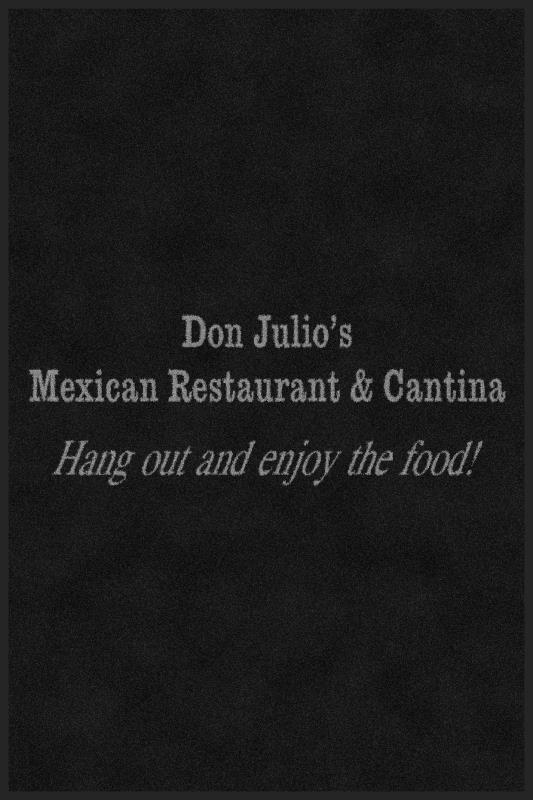 Don Julio's
Mexican Restaurant & Cantina

Hang out and enjoy the food!